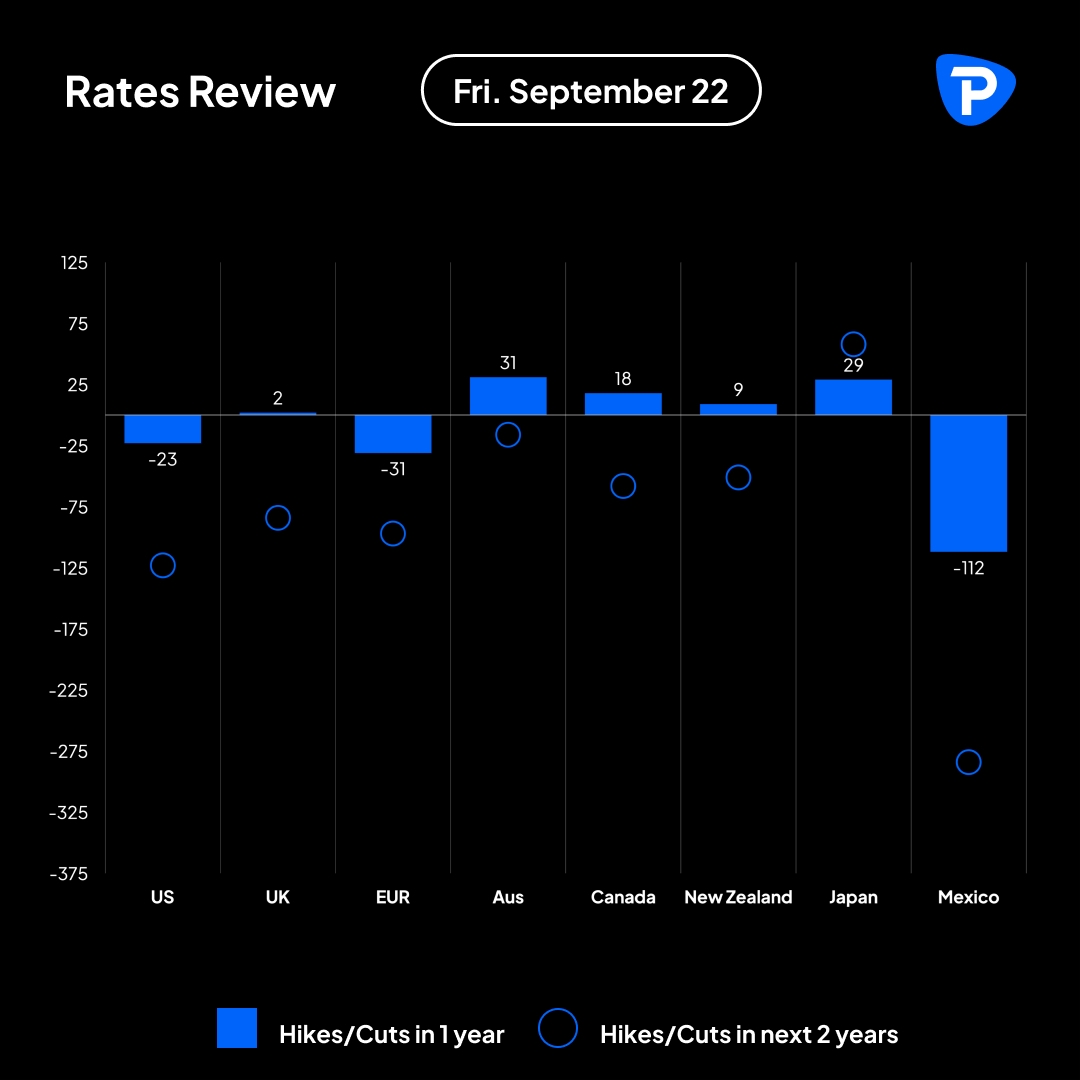 Rates Review

Fri. September 22

P

125
75
25
-25
-75
-125
-175
-225
-275
-325
-375

-23
2
-31
31
18
9
29
-112

US
UK
EUR
Aus
Canada
New Zealand
Japan
Mexico

Hikes/Cuts in 1 year
Hikes/Cuts in next 2 years