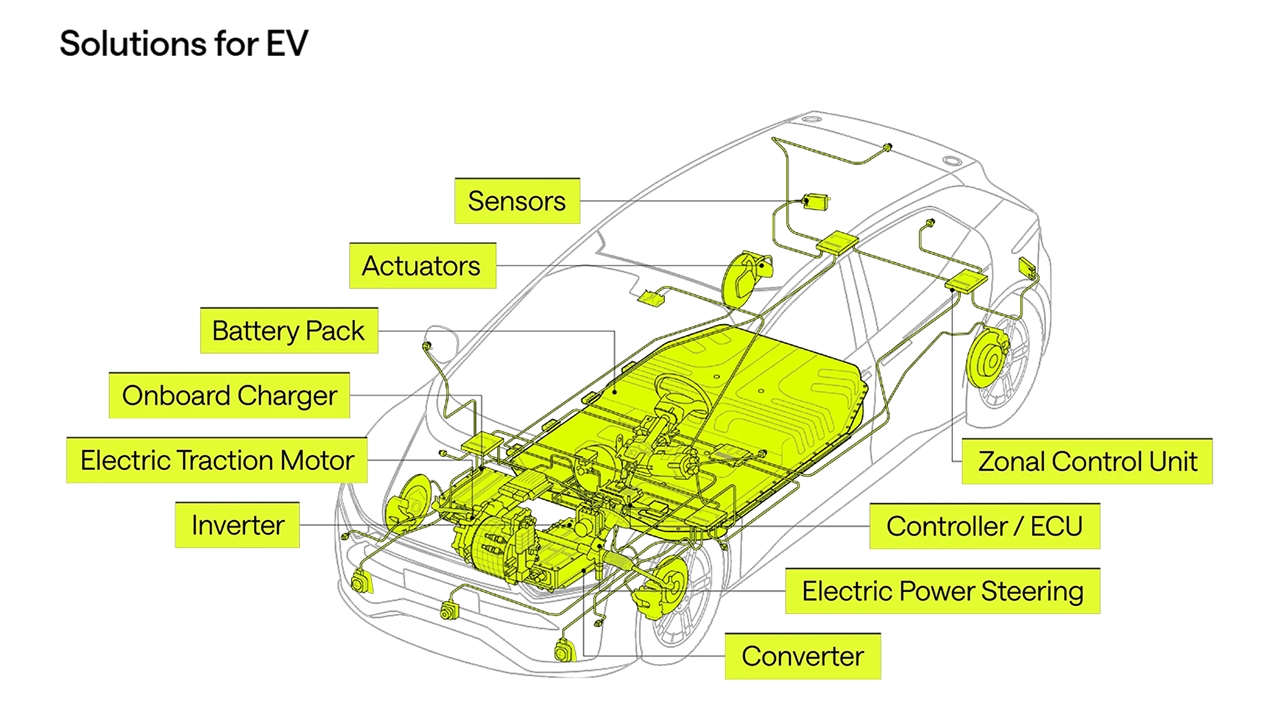 Solutions for EV

Sensors

Actuators

Battery Pack

Onboard Charger

Electric Traction Motor

Inverter

Zonal Control Unit

Controller / ECU

Electric Power Steering

Converter