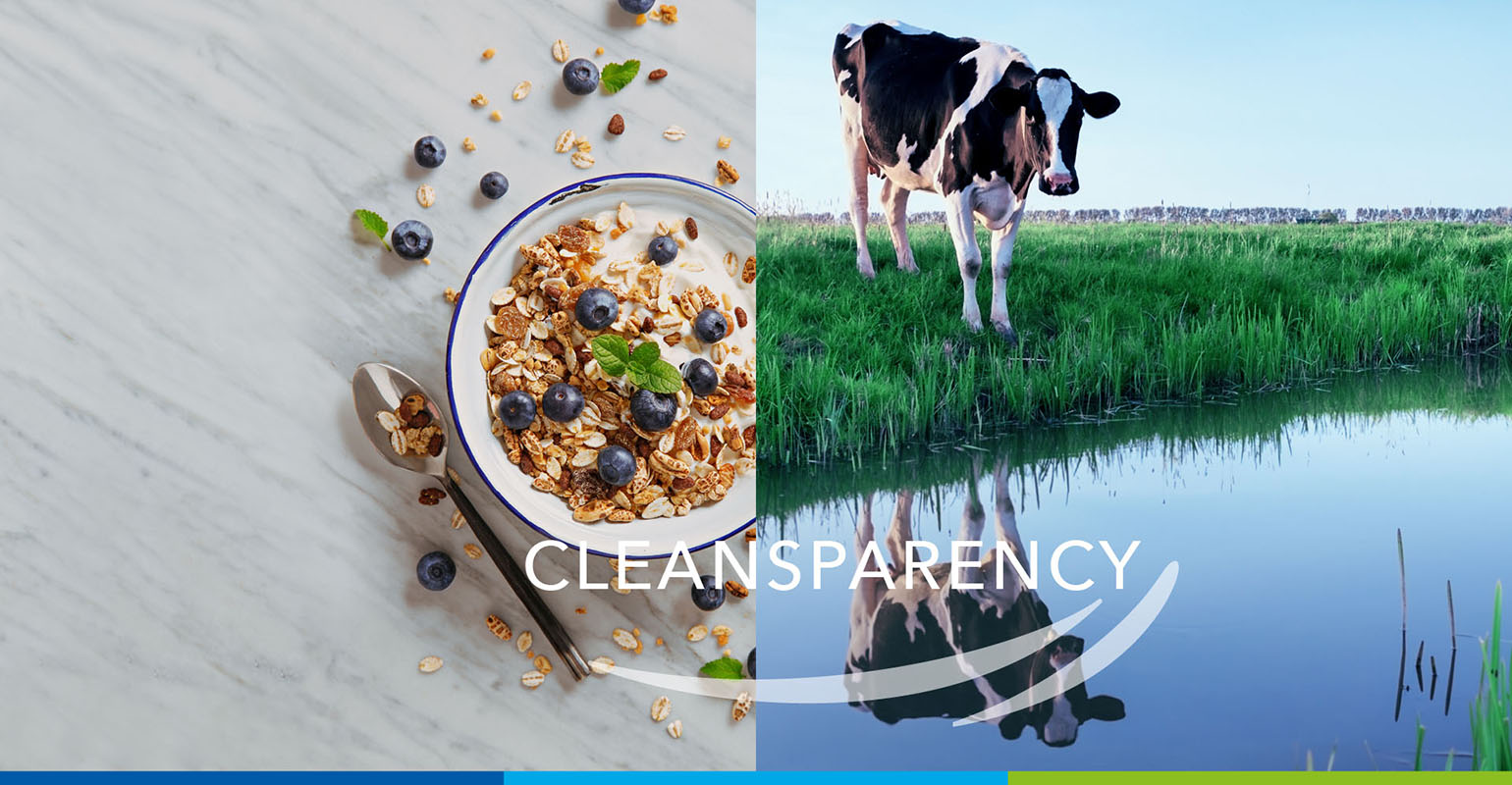 CLEANSPARENCY