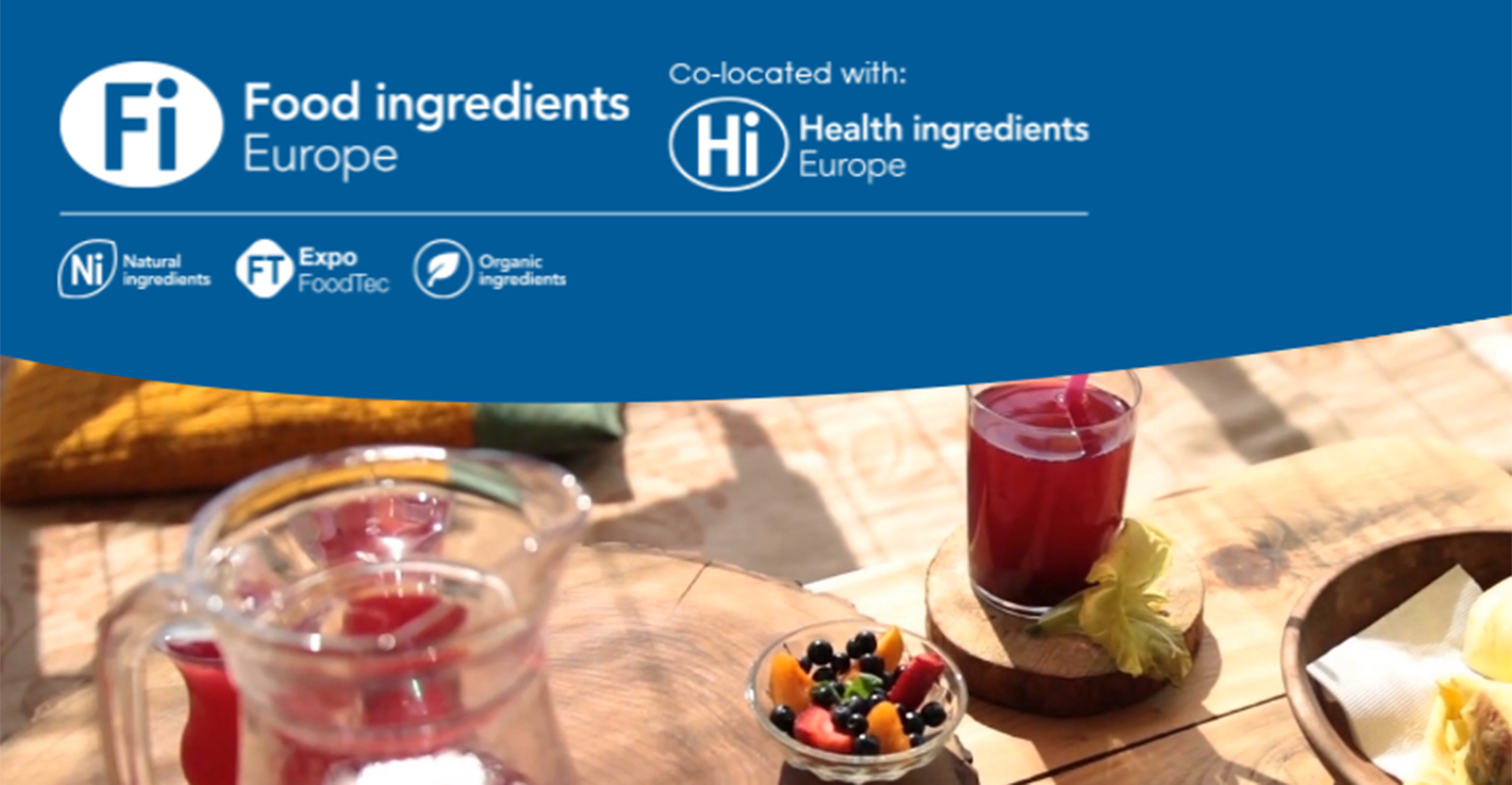 Fi Food ingredients Europe

Co-located with:
Hi Health ingredients Europe

Ni Natural ingredients

FT Expo FoodTec

Organic ingredients