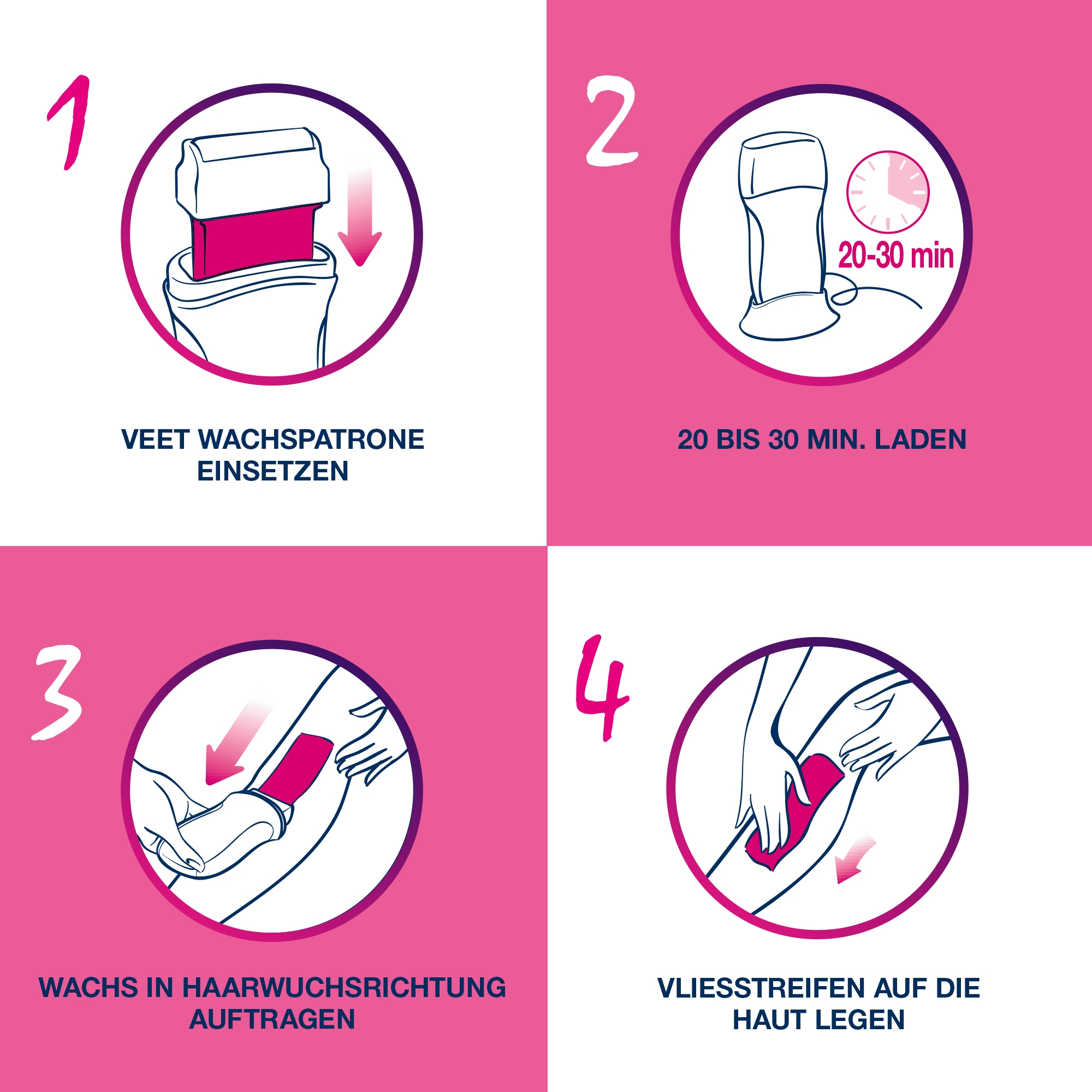 1

VEET WACHSPATRONE EINSETZEN

2

20-30 min

20 BIS 30 MIN. LADEN

3

WACHS IN HAARWUCHSRICHTUNG AUFTRAGEN

4

VLIESSTREIFEN AUF DIE HAUT LEGEN