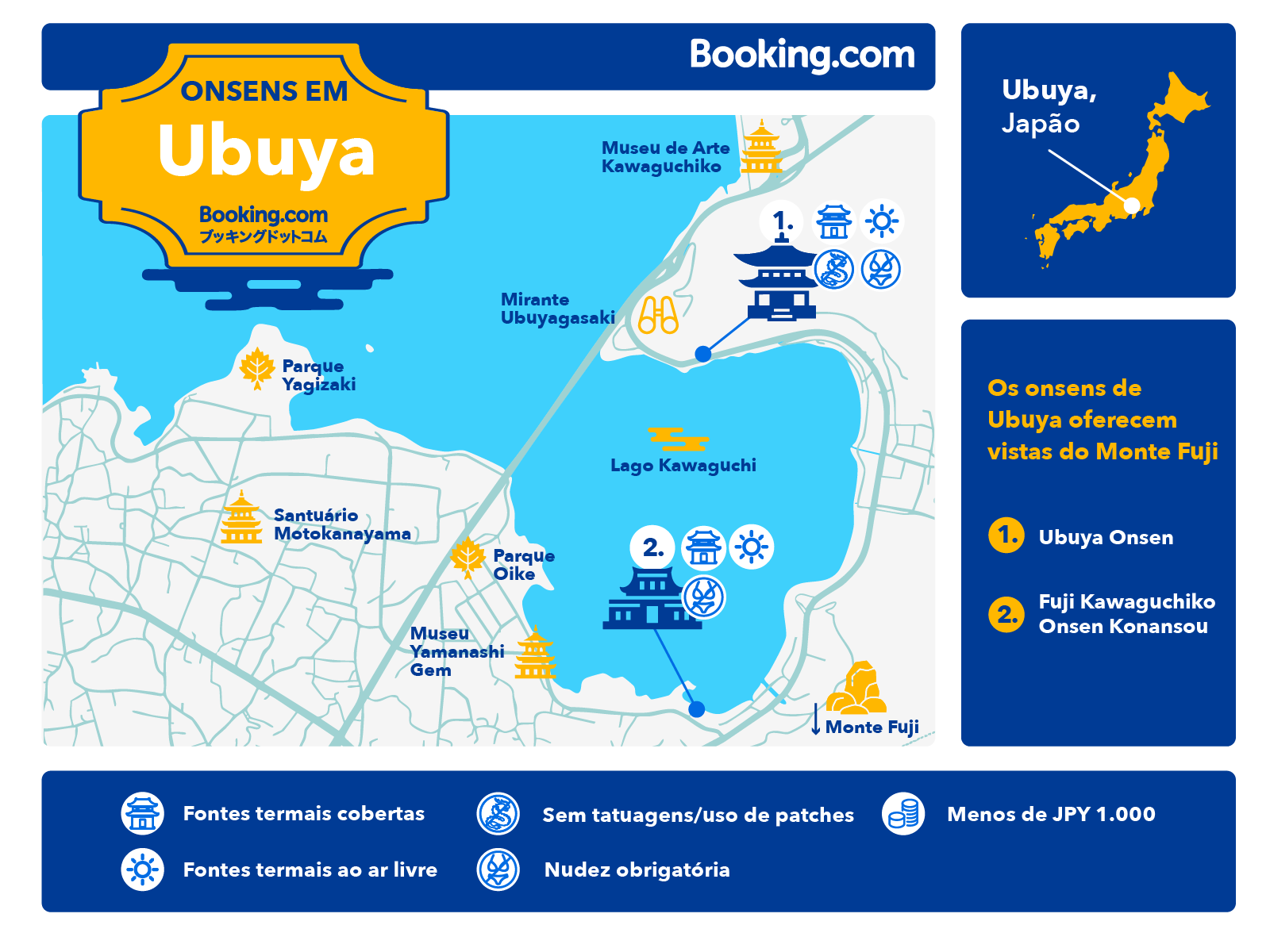 Booking.com

ONSENS EM
Ubuya
Booking.com
ブッキングドットコム

Museu de Arte Kawaguchiko

1.

Mirante Ubuyagasaki

Parque Yagizaki

Lago Kawaguchi

Santuário Motokanayama

Parque Oike

2.

Museu Yamanashi Gem

Monte Fuji

Ubuya, Japão

Os onsens de Ubuya oferecem vistas do Monte Fuji

1. Ubuya Onsen

2. Fuji Kawaguchiko Onsen Konansou

Fontes termais cobertas
Fontes termais ao ar livre
Sem tatuagens/uso de patches
Nudez obrigatória
Menos de JPY 1.000