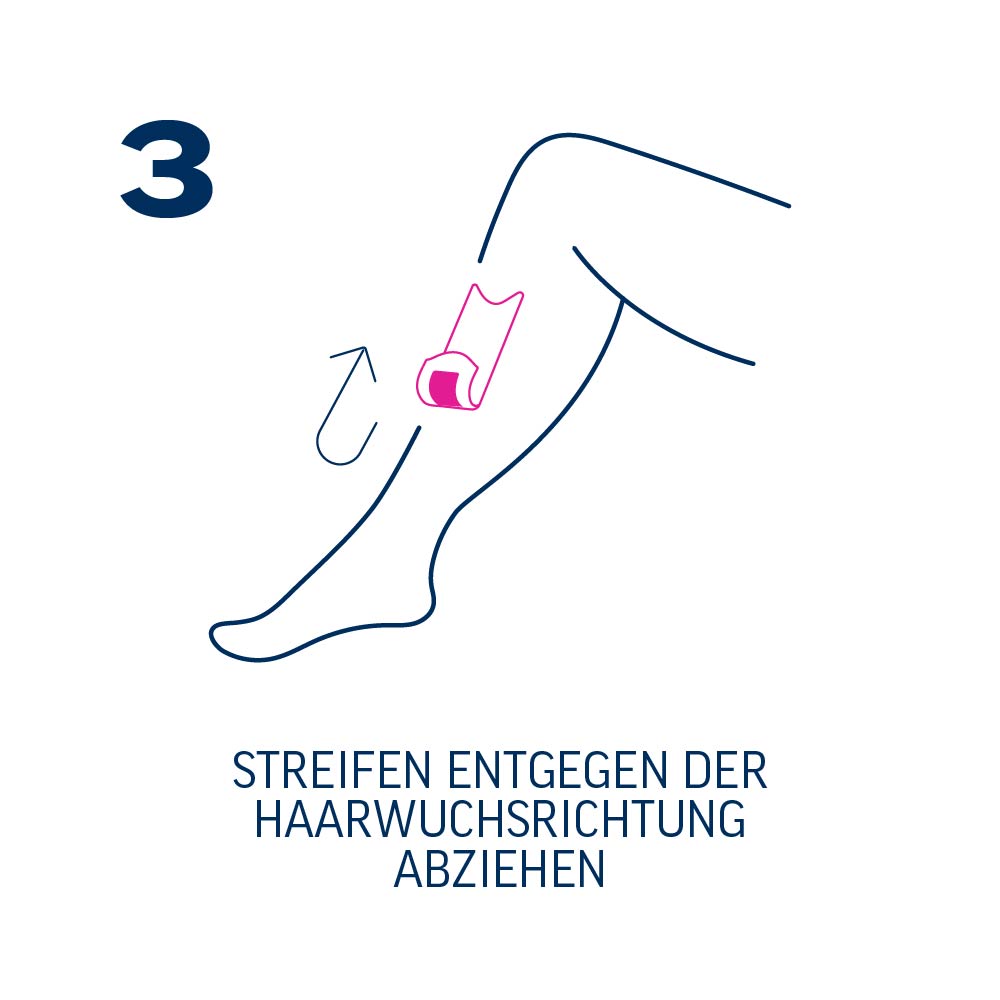 3

STREIFEN ENTGEGEN DER HAARWUCHSRICHTUNG ABZIEHEN