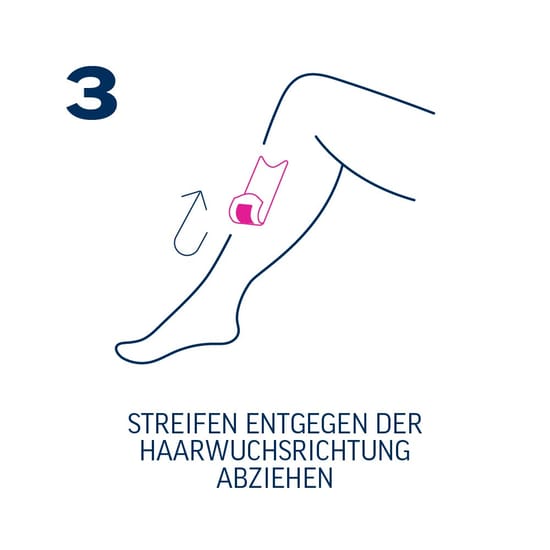 3

STREIFEN ENTGEGEN DER HAARWUCHSRICHTUNG ABZIEHEN