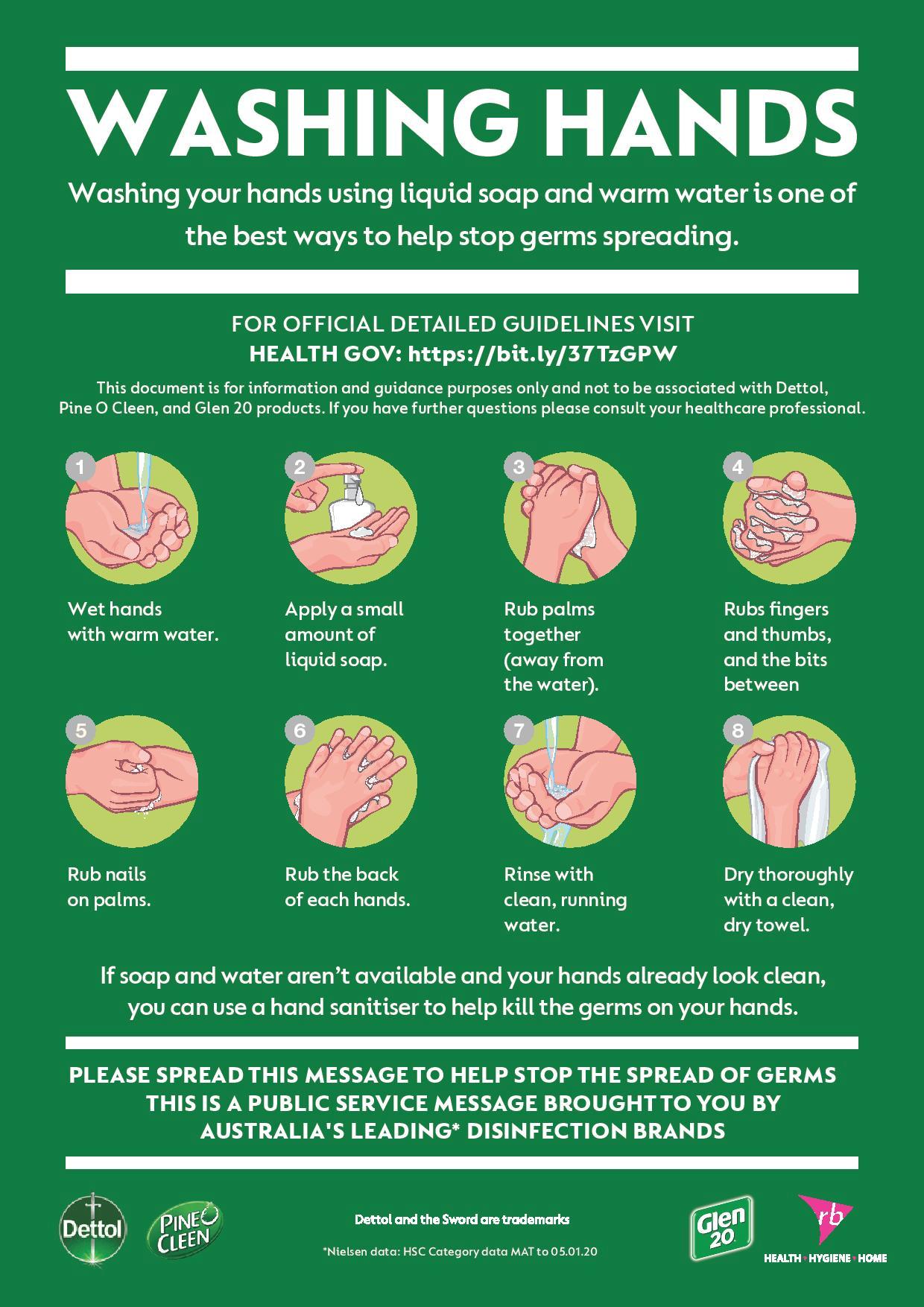 WASHING HANDS

Washing your hands using liquid soap and warm water is one of the best ways to help stop germs spreading.

FOR OFFICIAL DETAILED GUIDELINES VISIT
HEALTH GOV: https://bit.ly/37TzGPW

This document is for information and guidance purposes only and not to be associated with Dettol, Pine O Cleen, and Glen 20 products. If you have further questions please consult your healthcare professional.

1
Wet hands with warm water.

2
Apply a small amount of liquid soap.

3
Rub palms together (away from the water).

4
Rubs fingers and thumbs, and the bits between

5
Rub nails on palms.

6
Rub the back of each hands.

7
Rinse with clean, running water.

8
Dry thoroughly with a clean, dry towel.

If soap and water aren't available and your hands already look clean, you can use a hand sanitiser to help kill the germs on your hands.

PLEASE SPREAD THIS MESSAGE TO HELP STOP THE SPREAD OF GERMS
THIS IS A PUBLIC SERVICE MESSAGE BROUGHT TO YOU BY
AUSTRALIA'S LEADING* DISINFECTION BRANDS

Dettol

PINE O CLEEN

Dettol and the Sword are trademarks

*Nielsen data: HSC Category data MAT to 05.01.20

Glen 20

rb
HEALTH • HYGIENE • HOME