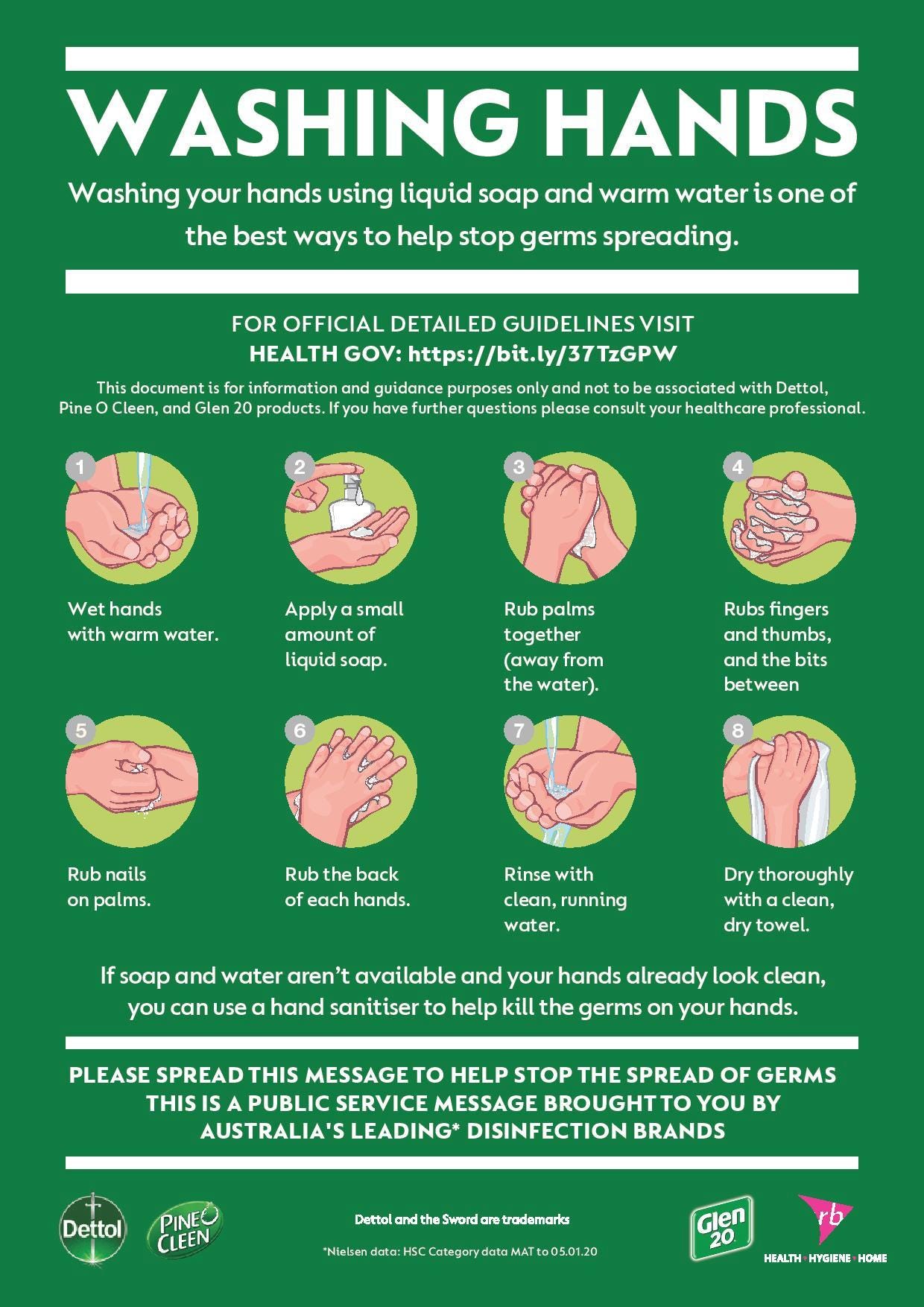 WASHING HANDS

Washing your hands using liquid soap and warm water is one of the best ways to help stop germs spreading.

FOR OFFICIAL DETAILED GUIDELINES VISIT
HEALTH GOV: https://bit.ly/37TzGPW

This document is for information and guidance purposes only and not to be associated with Dettol, Pine O Cleen, and Glen 20 products. If you have further questions please consult your healthcare professional.

1
Wet hands with warm water.

2
Apply a small amount of liquid soap.

3
Rub palms together (away from the water).

4
Rubs fingers and thumbs, and the bits between

5
Rub nails on palms.

6
Rub the back of each hands.

7
Rinse with clean, running water.

8
Dry thoroughly with a clean, dry towel.

If soap and water aren't available and your hands already look clean, you can use a hand sanitiser to help kill the germs on your hands.

PLEASE SPREAD THIS MESSAGE TO HELP STOP THE SPREAD OF GERMS
THIS IS A PUBLIC SERVICE MESSAGE BROUGHT TO YOU BY
AUSTRALIA'S LEADING* DISINFECTION BRANDS

Dettol
PINE O CLEEN
Dettol and the Sword are trademarks
*Nielsen data: HSC Category data MAT to 05.01.20
Glen 20
rb
HEALTH • HYGIENE • HOME