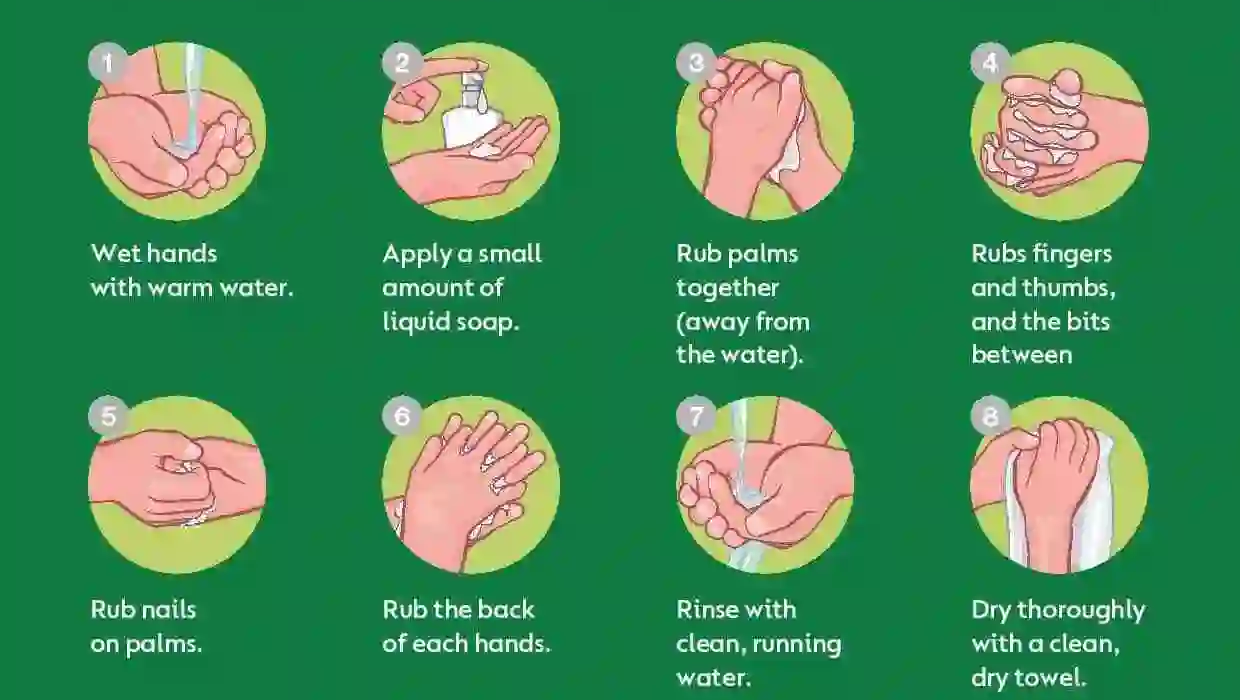 1
Wet hands with warm water.

2
Apply a small amount of liquid soap.

3
Rub palms together (away from the water).

4
Rubs fingers and thumbs, and the bits between

5
Rub nails on palms.

6
Rub the back of each hands.

7
Rinse with clean, running water.

8
Dry thoroughly with a clean, dry towel.