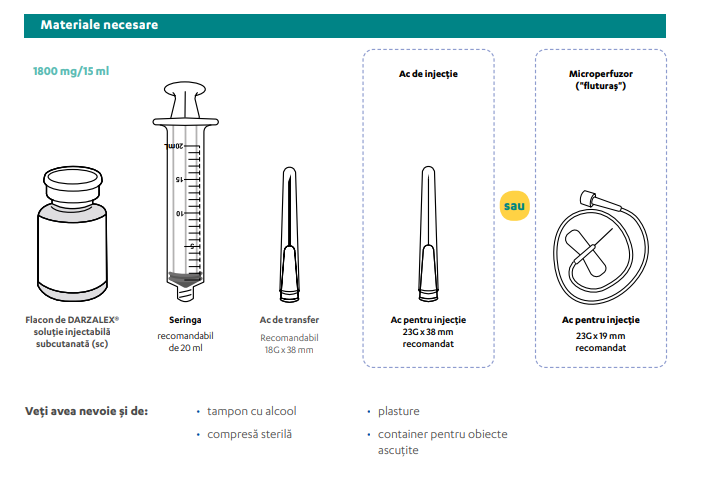 Materiale necesare

1800 mg/15 ml

20mL
15
10
5

Flacon de DARZALEX® soluție injectabilă subcutanată (sc)

Seringa
recomandabil de 20 ml

Ac de transfer
Recomandabil 18G x 38 mm

Ac de injecție

Ac pentru injecție
23G x 38 mm
recomandat

sau

Microperfuzor ("fluturaș")

Ac pentru injecție
23G x 19 mm
recomandat

Veți avea nevoie și de:
• tampon cu alcool
• compresă sterilă
• plasture
• container pentru obiecte ascuțite