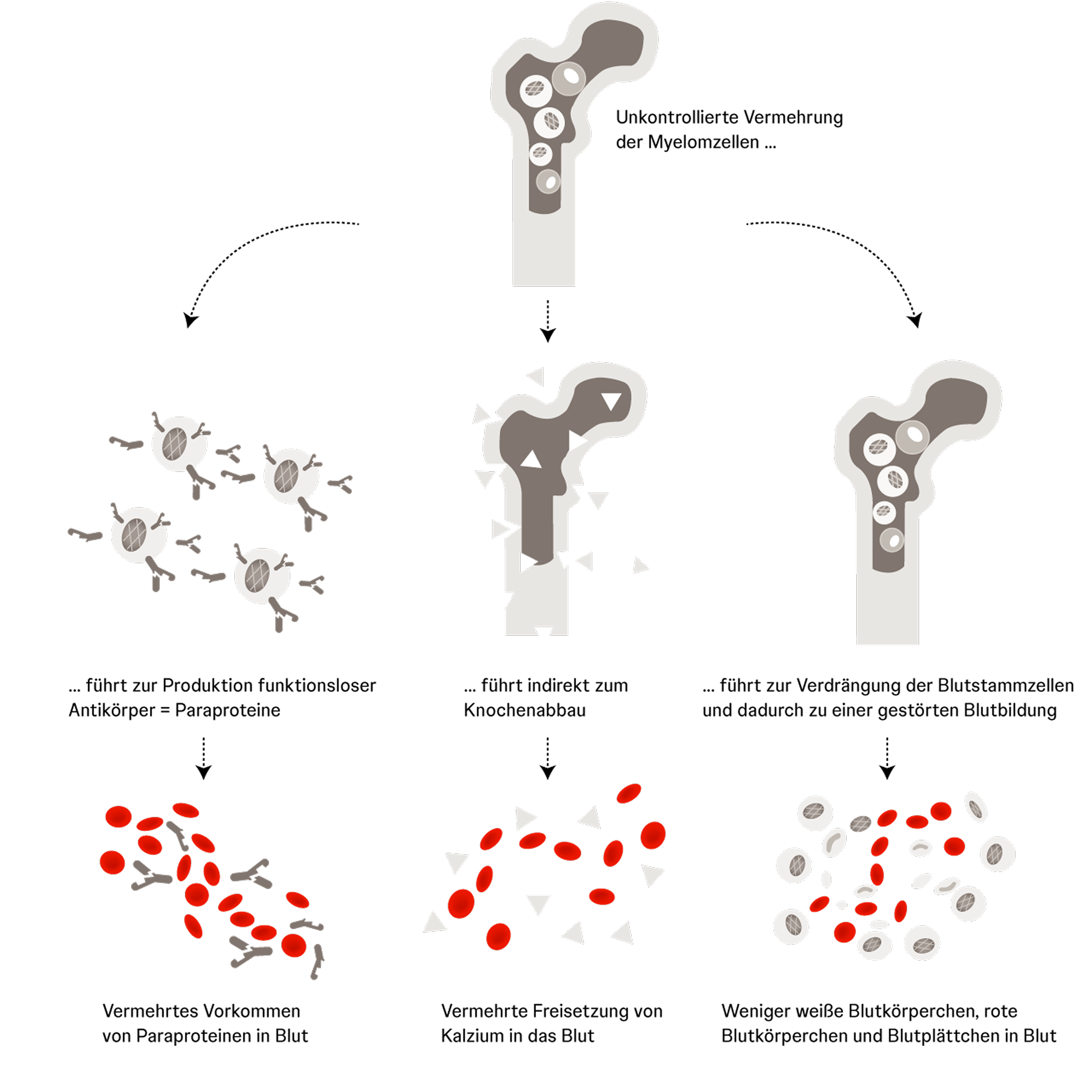 Unkontrollierte Vermehrung der Myelomzellen ...

... führt zur Produktion funktionsloser Antikörper = Paraproteine

... führt indirekt zum Knochenabbau

... führt zur Verdrängung der Blutstammzellen und dadurch zu einer gestörten Blutbildung

Vermehrtes Vorkommen von Paraproteinen in Blut

Vermehrte Freisetzung von Kalzium in das Blut

Weniger weiße Blutkörperchen, rote Blutkörperchen und Blutplättchen in Blut