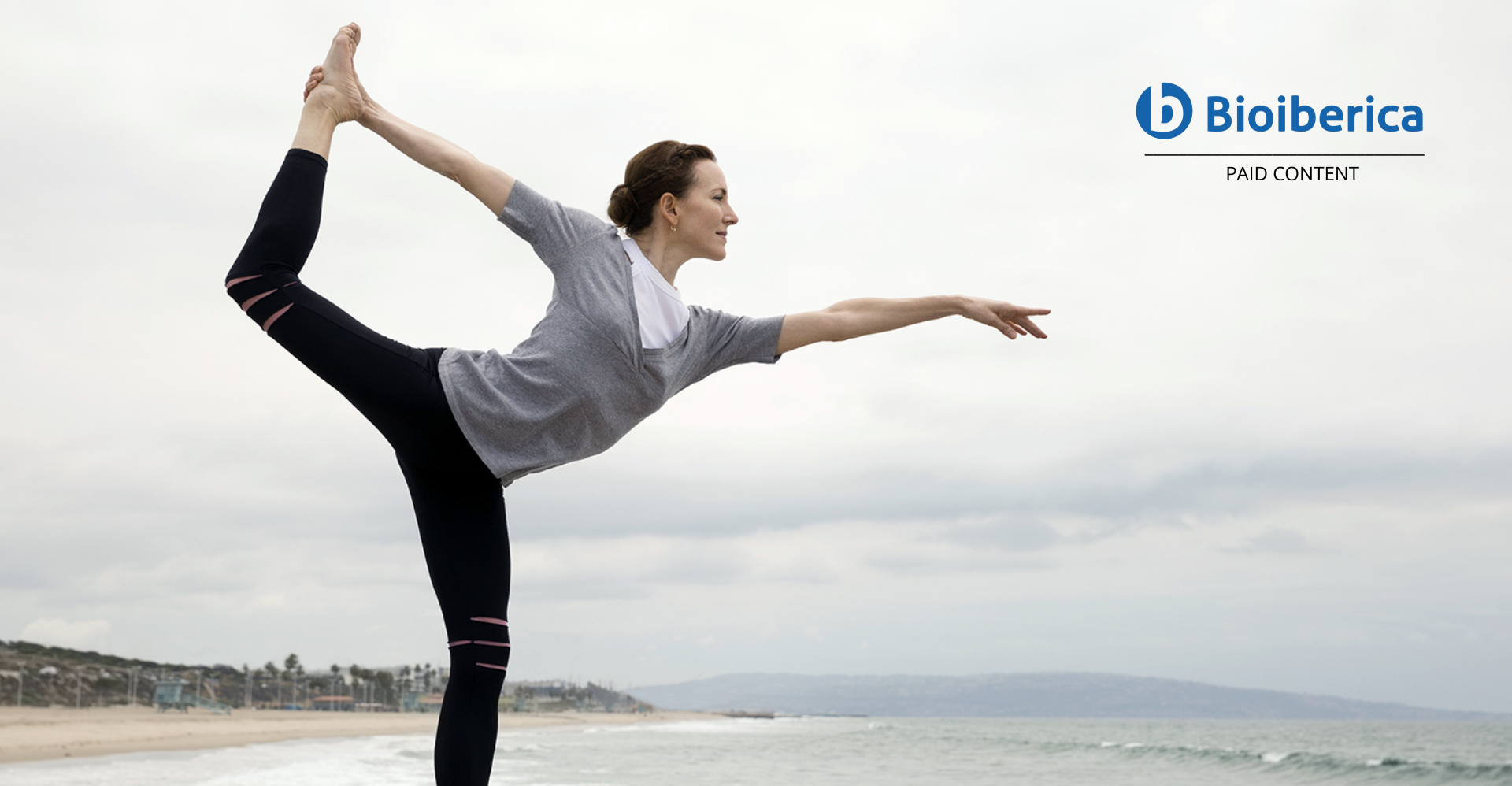 Bioiberica

PAID CONTENT