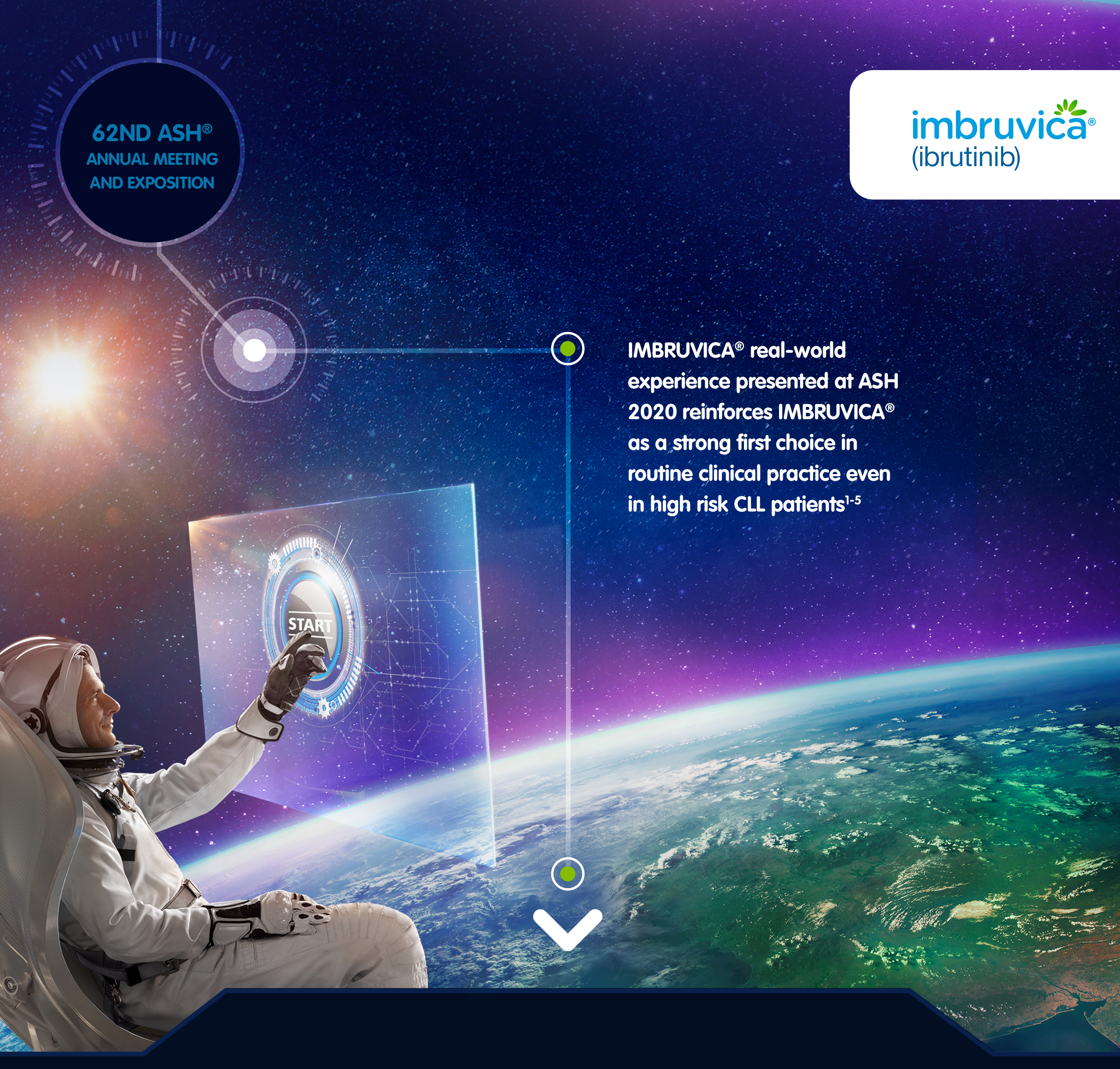 62ND ASH®
ANNUAL MEETING
AND EXPOSITION

imbruvica®
(ibrutinib)

IMBRUVICA® real-world experience presented at ASH 2020 reinforces IMBRUVICA® as a strong first choice in routine clinical practice even in high risk CLL patients$^{1-5}$

START