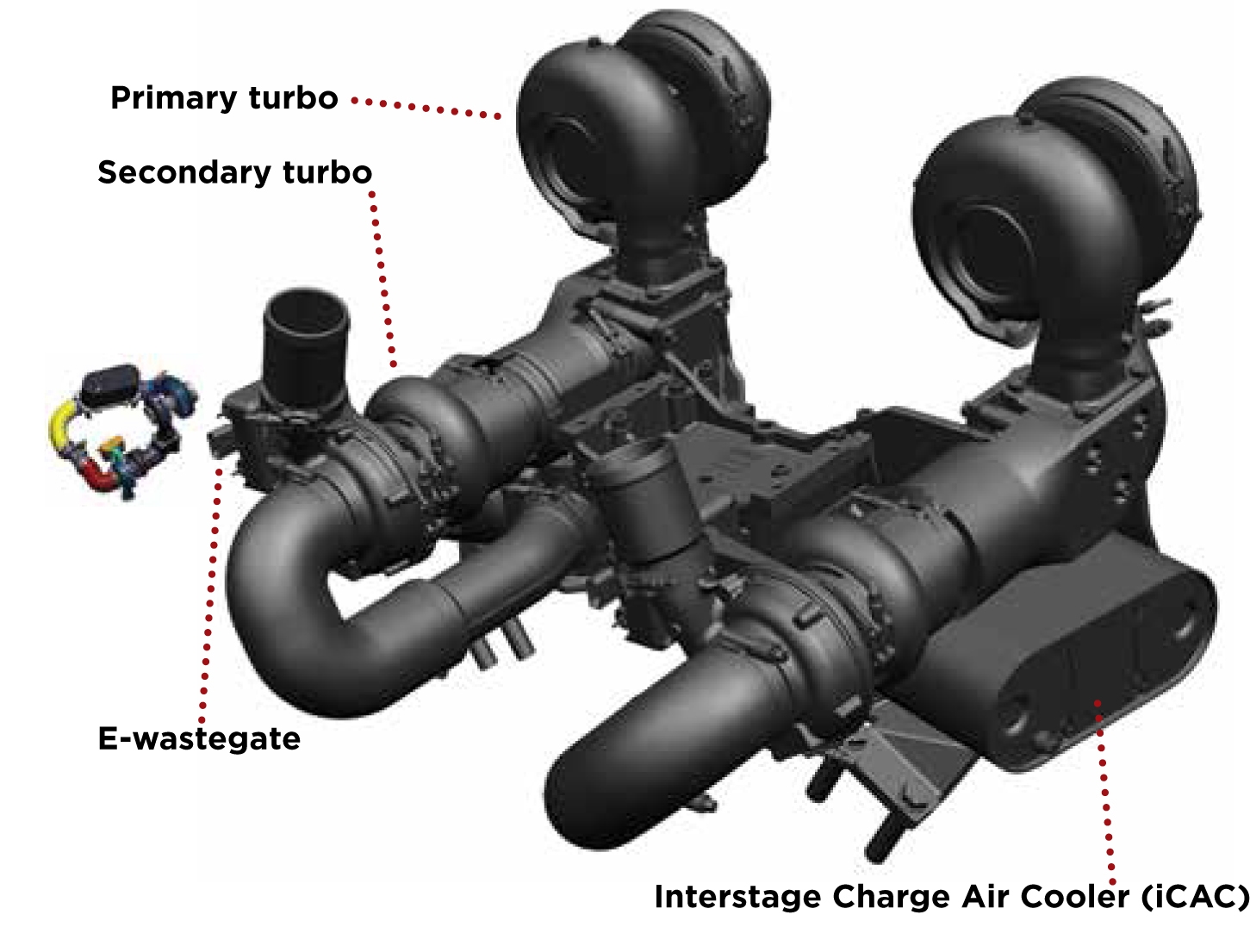 Primary turbo

Secondary turbo

E-wastegate

Interstage Charge Air Cooler (iCAC)