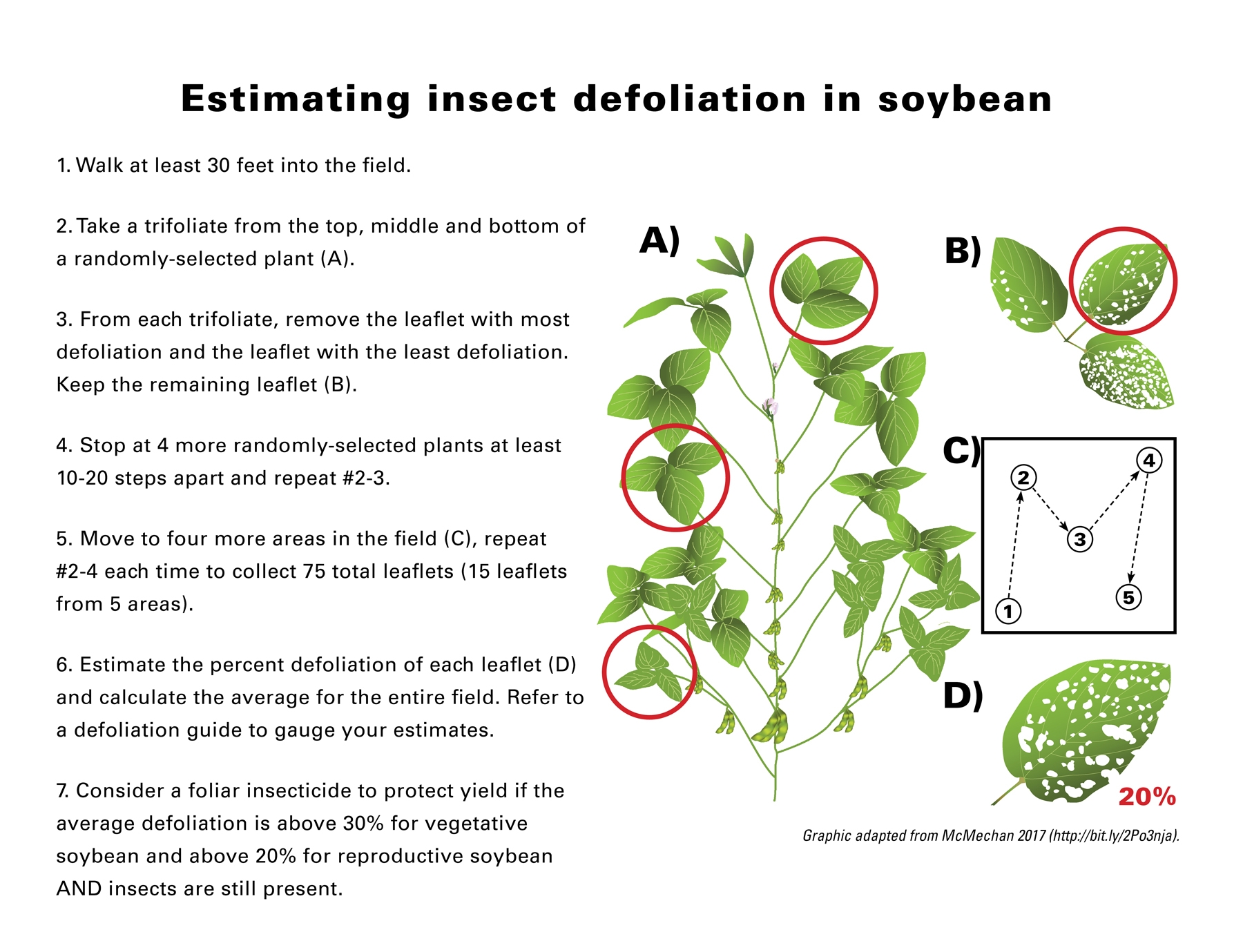 Estimating insect defoliation in soybean

1. Walk at least 30 feet into the field.

2. Take a trifoliate from the top, middle and bottom of a randomly-selected plant (A).

3. From each trifoliate, remove the leaflet with most defoliation and the leaflet with the least defoliation. Keep the remaining leaflet (B).

4. Stop at 4 more randomly-selected plants at least 10-20 steps apart and repeat #2-3.

5. Move to four more areas in the field (C), repeat #2-4 each time to collect 75 total leaflets (15 leaflets from 5 areas).

6. Estimate the percent defoliation of each leaflet (D) and calculate the average for the entire field. Refer to a defoliation guide to gauge your estimates.

7. Consider a foliar insecticide to protect yield if the average defoliation is above 30% for vegetative soybean and above 20% for reproductive soybean AND insects are still present.

A)

B)

C)

2

4

3

1

5

D)

20%

Graphic adapted from McMechan 2017 (http://bit.ly/2Po3nja).