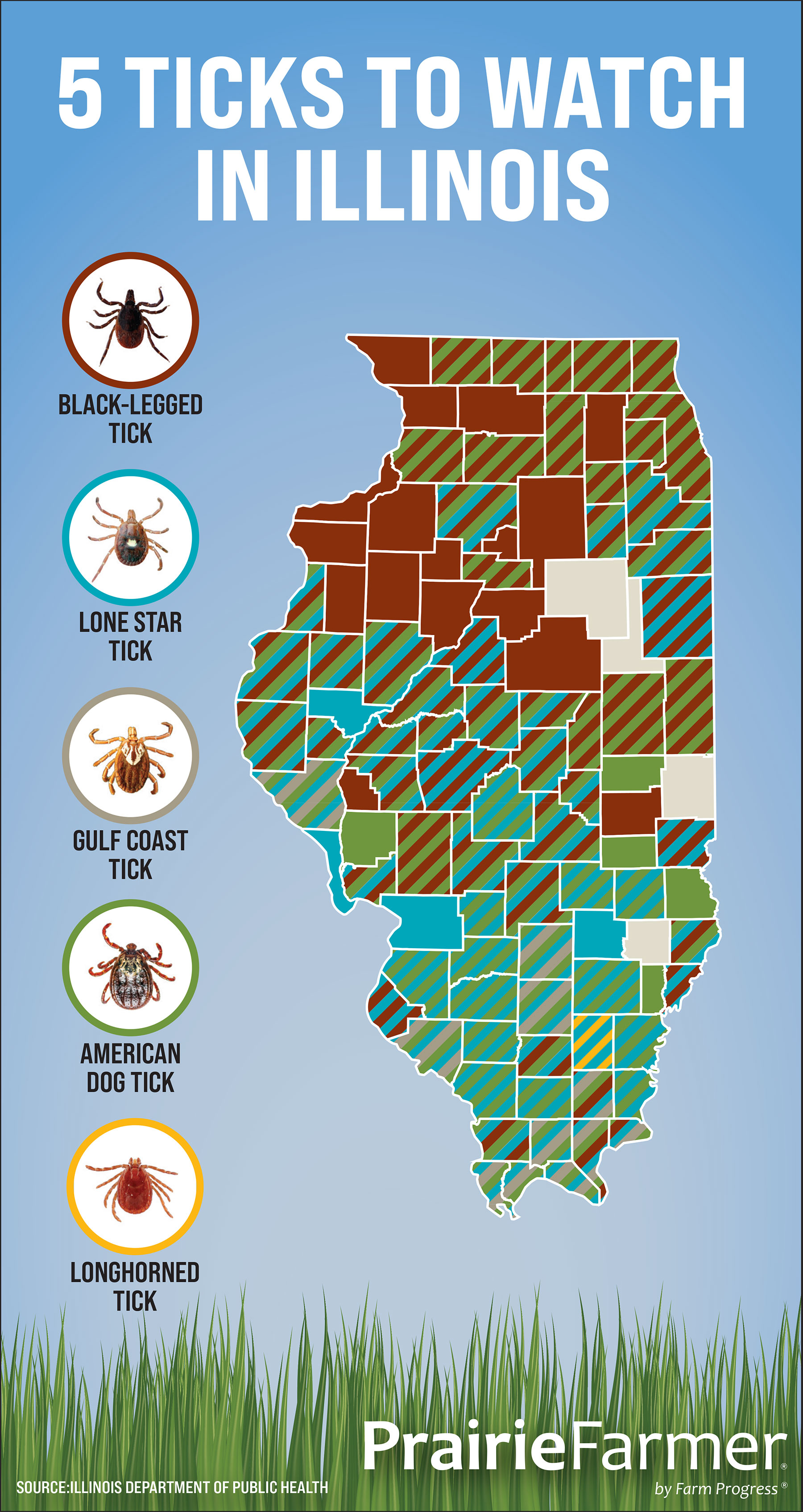 5 TICKS TO WATCH IN ILLINOIS

BLACK-LEGGED TICK

LONE STAR TICK

GULF COAST TICK

AMERICAN DOG TICK

LONGHORNED TICK

SOURCE:ILLINOIS DEPARTMENT OF PUBLIC HEALTH

PrairieFarmer®
by Farm Progress®