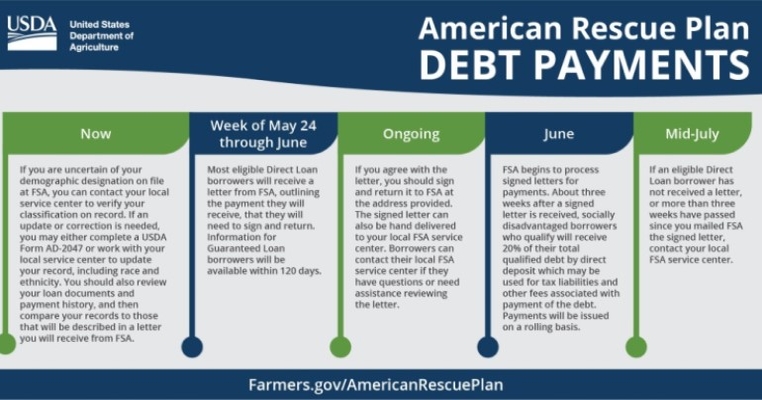 USDA United States Department of Agriculture

American Rescue Plan
DEBT PAYMENTS

Now

If you are uncertain of your demographic designation on file at FSA, you can contact your local service center to verify your classification on record. If an update or correction is needed, you may either complete a USDA Form AD-2047 or work with your local service center to update your record, including race and ethnicity. You should also review your loan documents and payment history, and then compare your records to those that will be described in a letter you will receive from FSA.

Week of May 24 through June

Most eligible Direct Loan borrowers will receive a letter from FSA, outlining the payment they will receive, that they will need to sign and return. Information for Guaranteed Loan borrowers will be available within 120 days.

Ongoing

If you agree with the letter, you should sign and return it to FSA at the address provided. The signed letter can also be hand delivered to your local FSA service center. Borrowers can contact their local FSA service center if they have questions or need assistance reviewing the letter.

June

FSA begins to process signed letters for payments. About three weeks after a signed letter is received, socially disadvantaged borrowers who qualify will receive 20% of their total qualified debt by direct deposit which may be used for tax liabilities and other fees associated with payment of the debt. Payments will be issued on a rolling basis.

Mid-July

If an eligible Direct Loan borrower has not received a letter, or more than three weeks have passed since you mailed FSA the signed letter, contact your local FSA service center.

Farmers.gov/AmericanRescuePlan