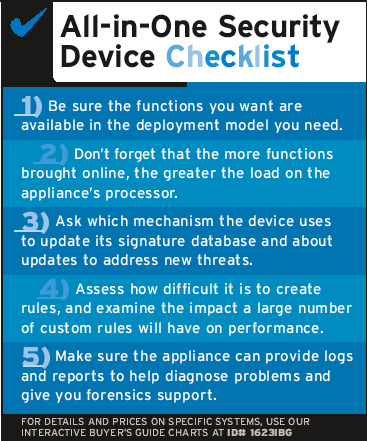 All-in-One Security Device Checklist

1) Be sure the functions you want are available in the deployment model you need.

2) Don't forget that the more functions brought online, the greater the load on the appliance's processor.

3) Ask which mechanism the device uses to update its signature database and about updates to address new threats.

4) Assess how difficult it is to create rules, and examine the impact a large number of custom rules will have on performance.

5) Make sure the appliance can provide logs and reports to help diagnose problems and give you forensics support.

FOR DETAILS AND PRICES ON SPECIFIC SYSTEMS, USE OUR INTERACTIVE BUYER'S GUIDE CHARTS AT ID# 1623IBG