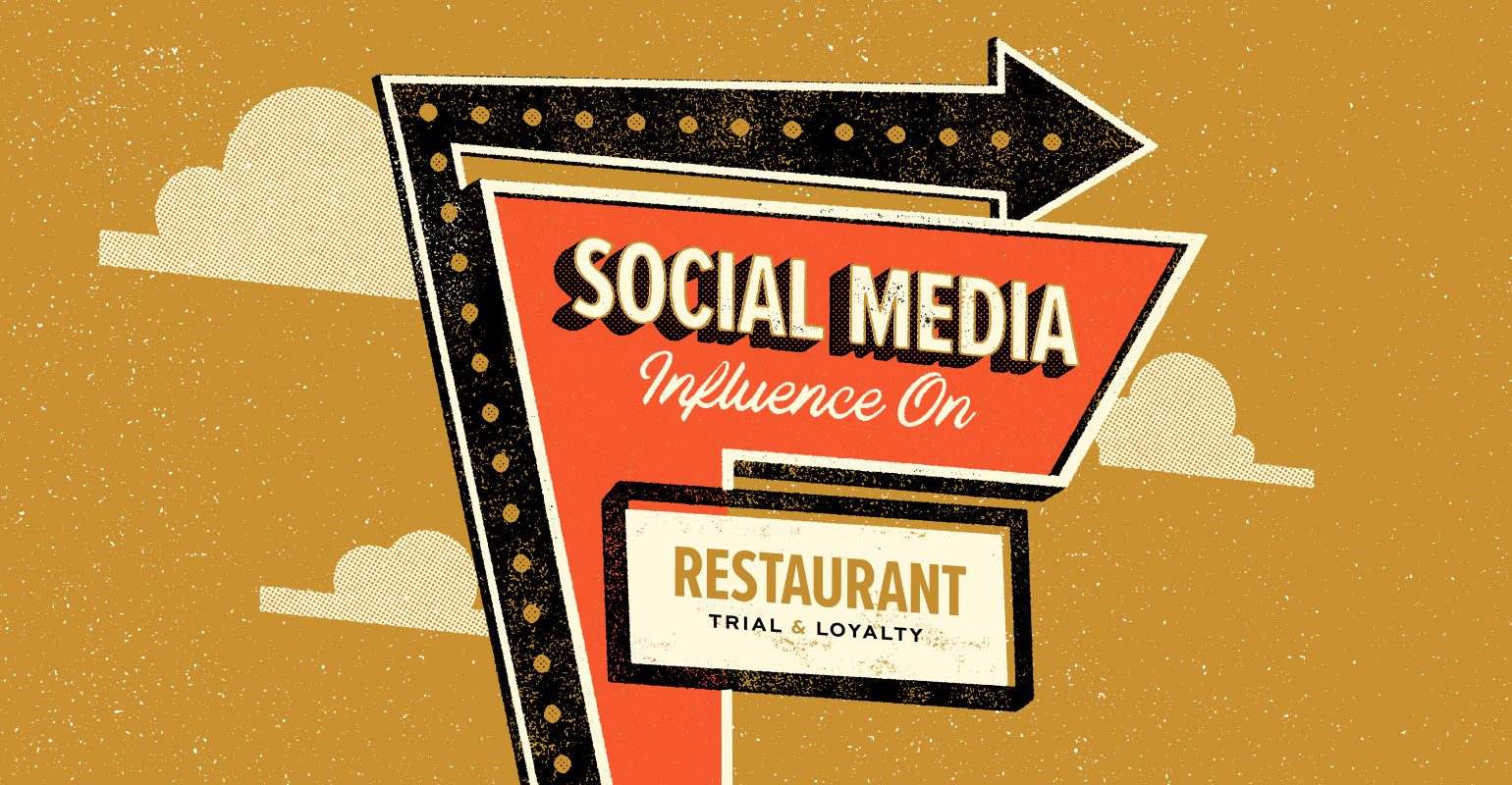 SOCIAL MEDIA
Influence On

RESTAURANT
TRIAL & LOYALTY