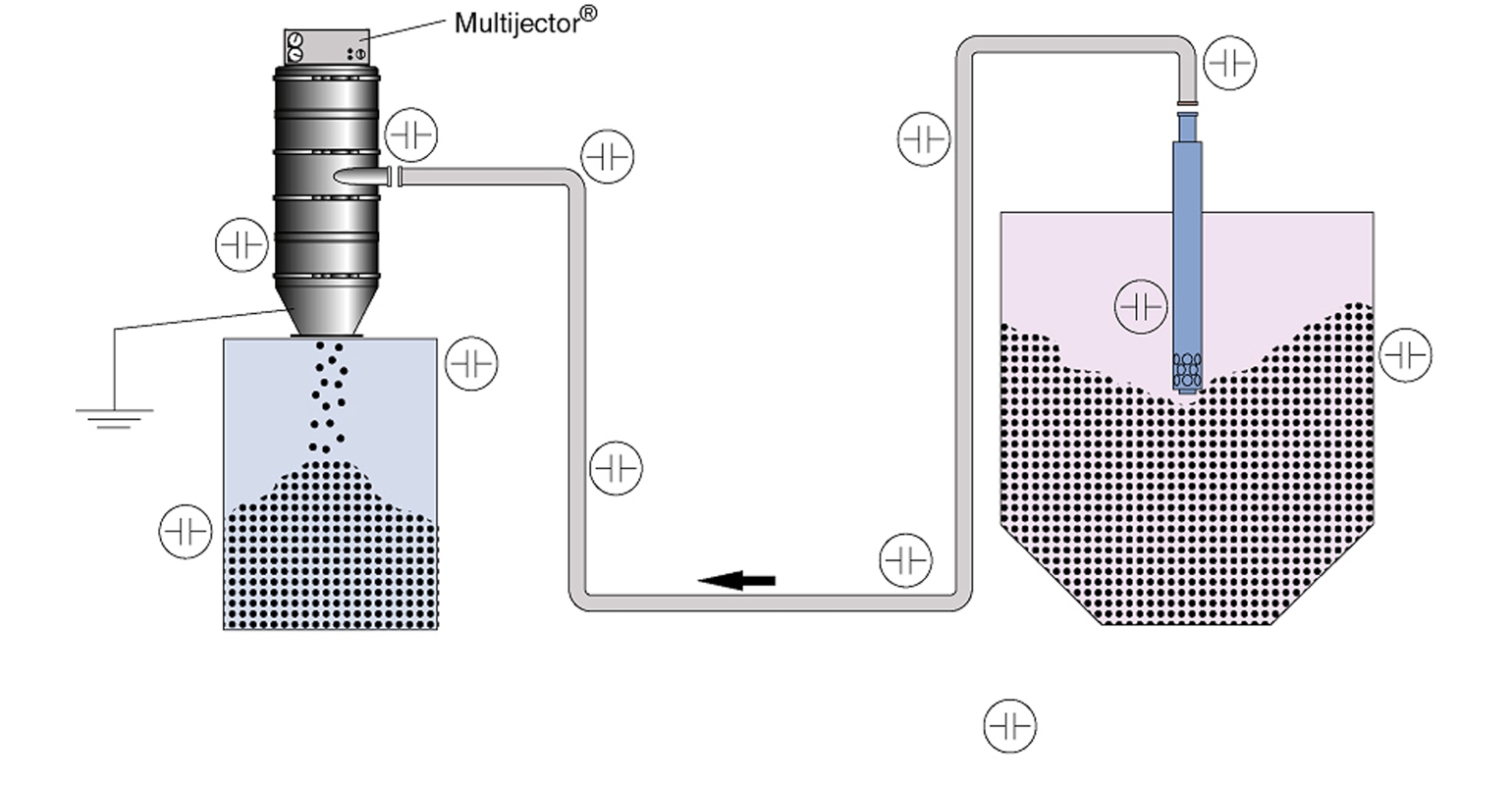 Multijector®