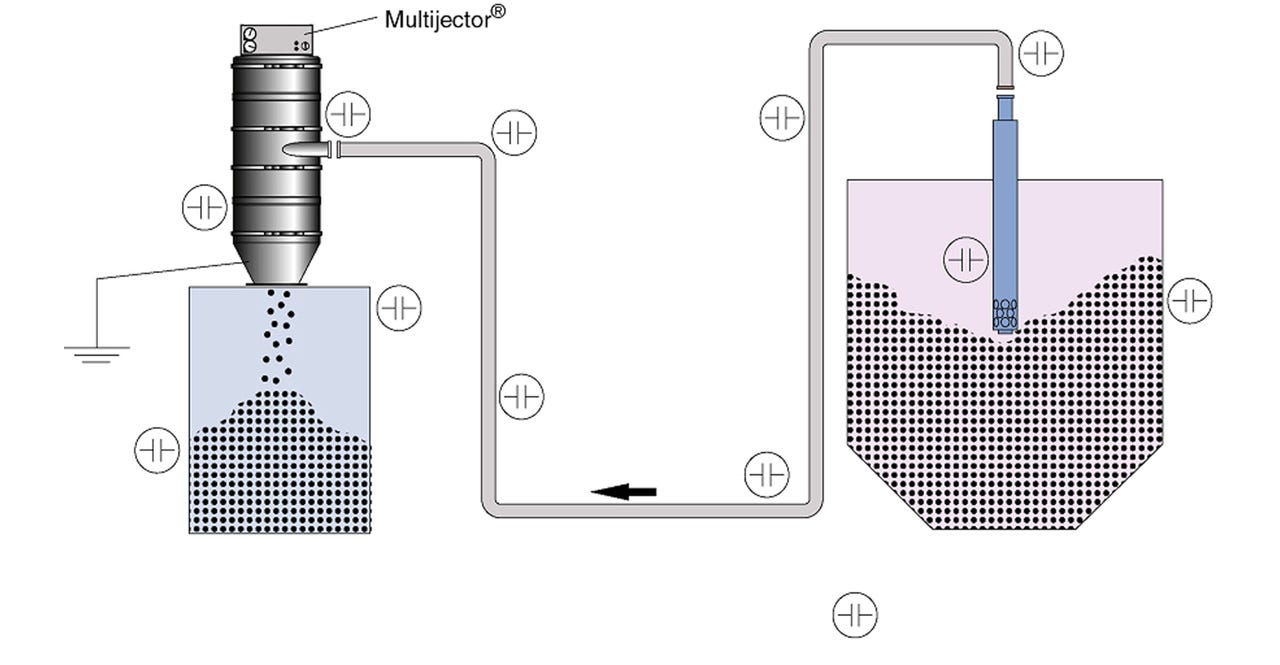 Multijector®