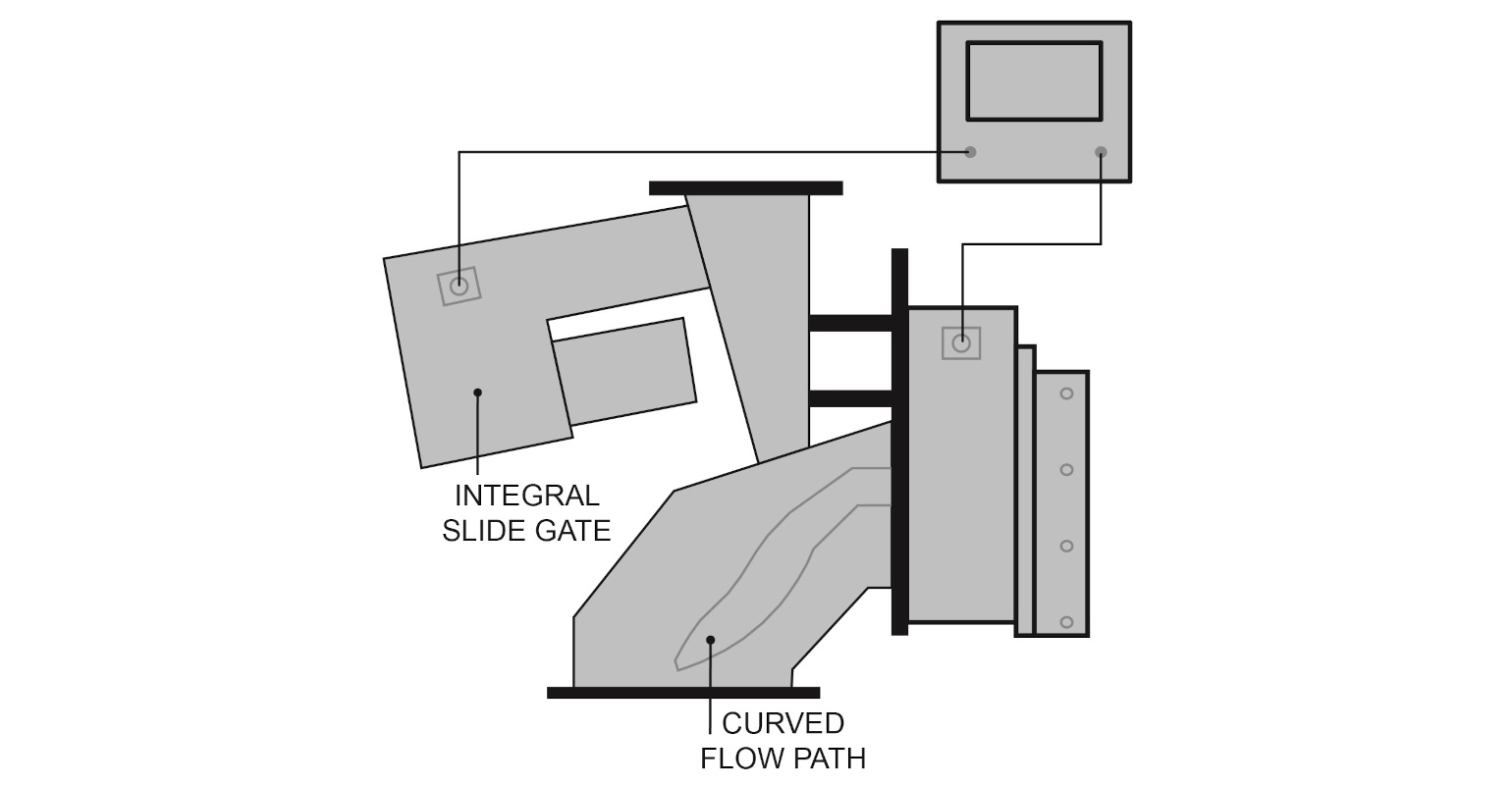 INTEGRAL SLIDE GATE

CURVED FLOW PATH