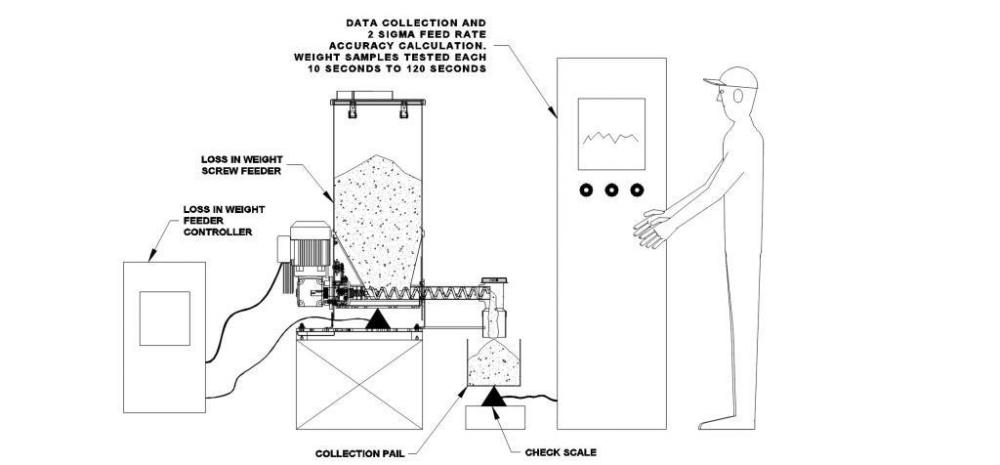 DATA COLLECTION AND 2 SIGMA FEED RATE ACCURACY CALCULATION. WEIGHT SAMPLES TESTED EACH 10 SECONDS TO 120 SECONDS

LOSS IN WEIGHT SCREW FEEDER

LOSS IN WEIGHT FEEDER CONTROLLER

COLLECTION PAIL

CHECK SCALE