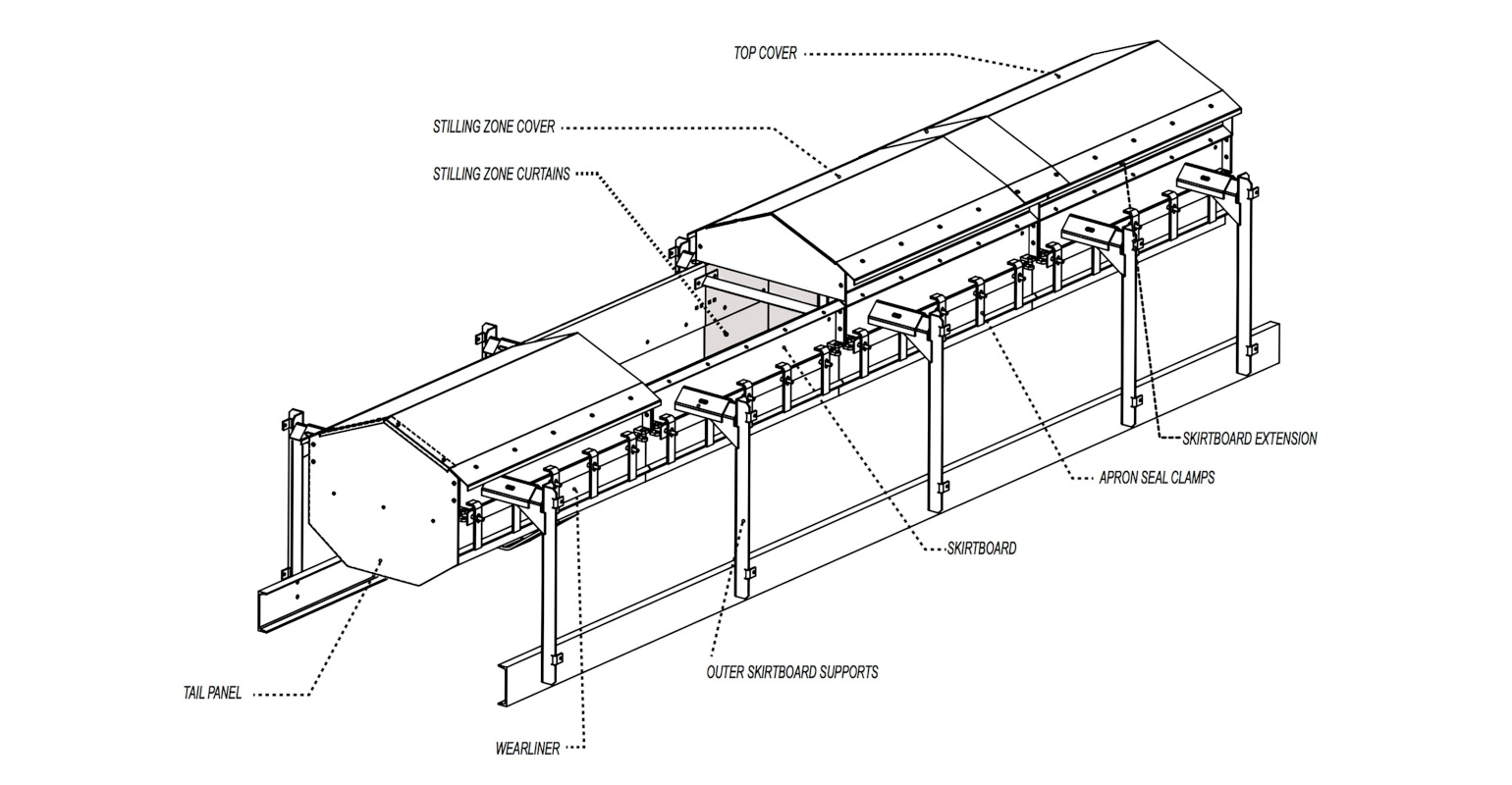 TOP COVER

STILLING ZONE COVER

STILLING ZONE CURTAINS

SKIRTBOARD EXTENSION

APRON SEAL CLAMPS

SKIRTBOARD

OUTER SKIRTBOARD SUPPORTS

TAIL PANEL

WEARLINER