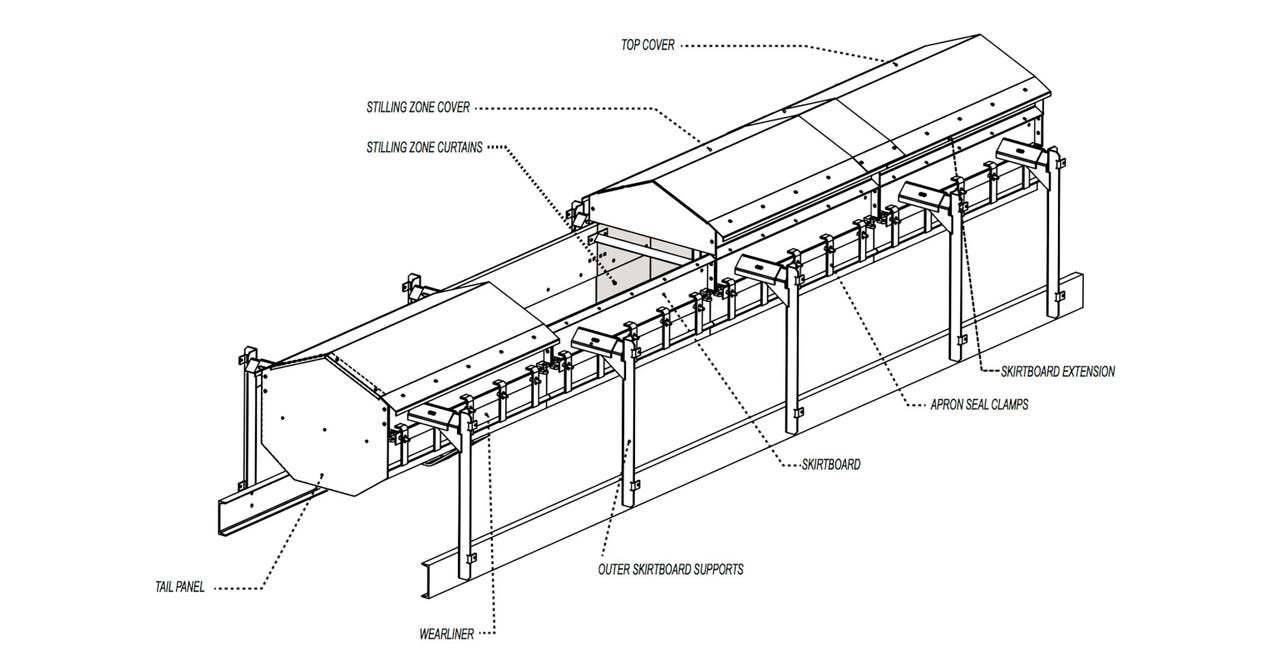 TOP COVER

STILLING ZONE COVER

STILLING ZONE CURTAINS

SKIRTBOARD EXTENSION

APRON SEAL CLAMPS

SKIRTBOARD

OUTER SKIRTBOARD SUPPORTS

TAIL PANEL

WEARLINER